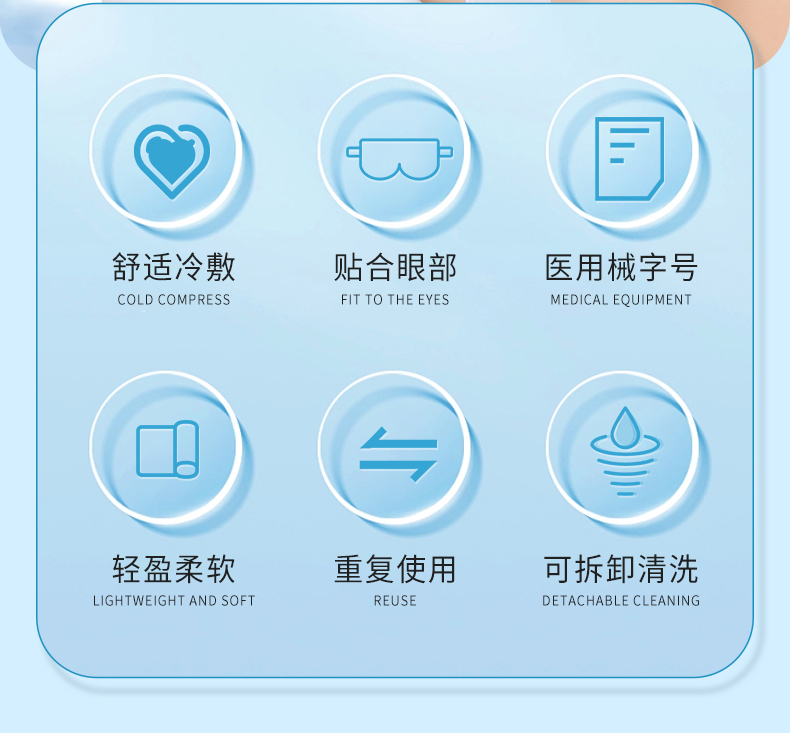 舒适冷敷
COLD COMPRESS

贴合眼部
FIT TO THE EYES

医用械字号
MEDICAL EQUIPMENT

轻盈柔软
LIGHTWEIGHT AND SOFT

重复使用
REUSE

可拆卸清洗
DETACHABLE CLEANING